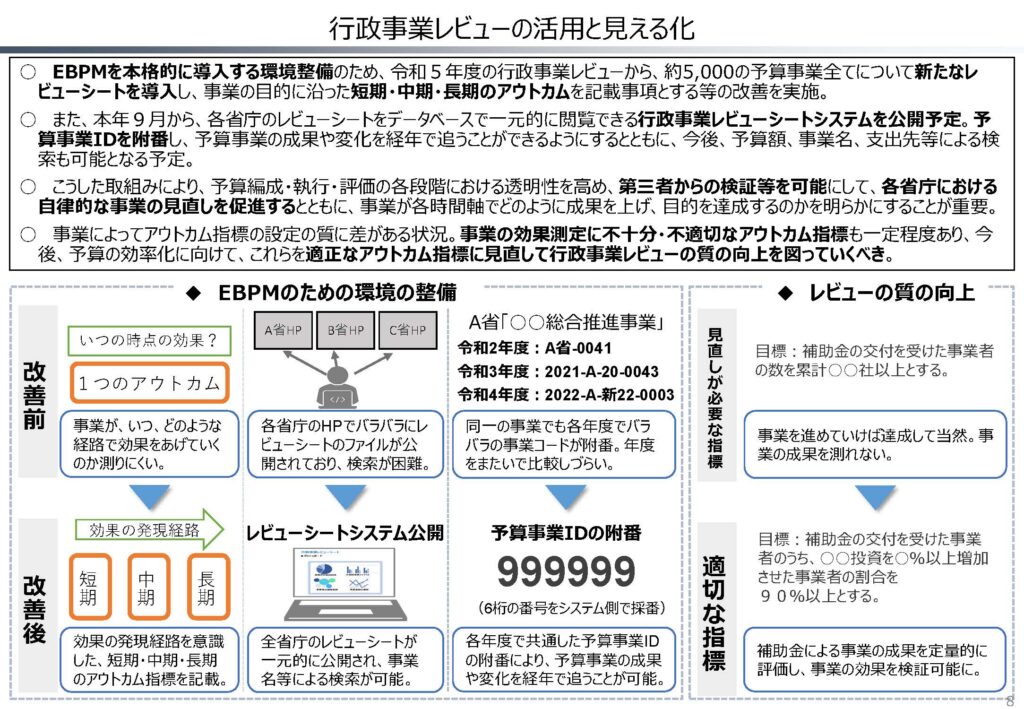 行政事業レビューの活用と見える化

○ EBPMを本格的に導入する環境整備のため、令和５年度の行政事業レビューから、約5,000の予算事業全てについて新たなレビューシートを導入し、事業の目的に沿った短期・中期・長期のアウトカムを記載事項とする等の改善を実施。

○ また、本年９月から、各省庁のレビューシートをデータベースで一元的に閲覧できる行政事業レビューシートシステムを公開予定。予算事業IDを附番し、予算事業の成果や変化を経年で追うことができるようにするとともに、今後、予算額、事業名、支出先等による検索も可能となる予定。

○ こうした取組みにより、予算編成・執行・評価の各段階における透明性を高め、第三者からの検証等を可能にして、各省庁における自律的な事業の見直しを促進するとともに、事業が各時間軸でどのように成果を上げ、目的を達成するのかを明らかにすることが重要。

○ 事業によってアウトカム指標の設定の質に差がある状況。事業の効果測定に不十分・不適切なアウトカム指標も一定程度あり、今後、予算の効率化に向けて、これらを適正なアウトカム指標に見直して行政事業レビューの質の向上を図っていくべき。

◆ EBPMのための環境の整備

改善前

いつの時点の効果？

１つのアウトカム

事業が、いつ、どのような経路で効果をあげていくのか測りにくい。

A省HP B省HP C省HP

各省庁のHPでバラバラにレビューシートのファイルが公開されており、検索が困難。

A省「○○総合推進事業」
令和2年度：A省-0041
令和3年度：2021-A-20-0043
令和4年度：2022-A-新22-0003

同一の事業でも各年度でバラバラの事業コードが附番。年度をまたいで比較しづらい。

改善後

効果の発現経路

短期 中期 長期

効果の発現経路を意識した、短期・中期・長期のアウトカム指標を記載。

レビューシートシステム公開

全省庁のレビューシートが一元的に公開され、事業名等による検索が可能。

予算事業IDの附番

999999

（6桁の番号をシステム側で採番）

各年度で共通した予算事業IDの附番により、予算事業の成果や変化を経年で追うことが可能。

◆ レビューの質の向上

見直しが必要な指標

目標：補助金の交付を受けた事業者の数を累計○○社以上とする。

事業を進めていけば達成して当然。事業の成果を測れない。

適切な指標

目標：補助金の交付を受けた事業者のうち、○○投資を○%以上増加させた事業者の割合を９０％以上とする。

補助金による事業の成果を定量的に評価し、事業の効果を検証可能に。

8